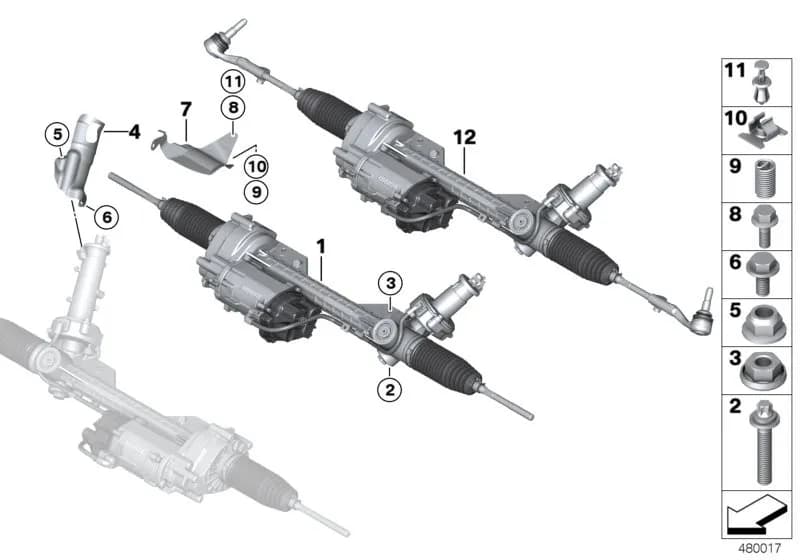 11
8
7
5
4
10
9
6
12
1
3
2
11
10
9
8
6
5
3
2
480017